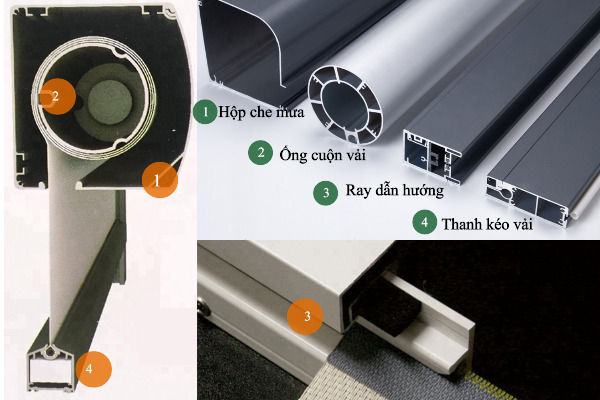 2

1

4

1 Hộp che mưa

2 Ống cuộn vải

3 Ray dẫn hướng

4 Thanh kéo vải

3