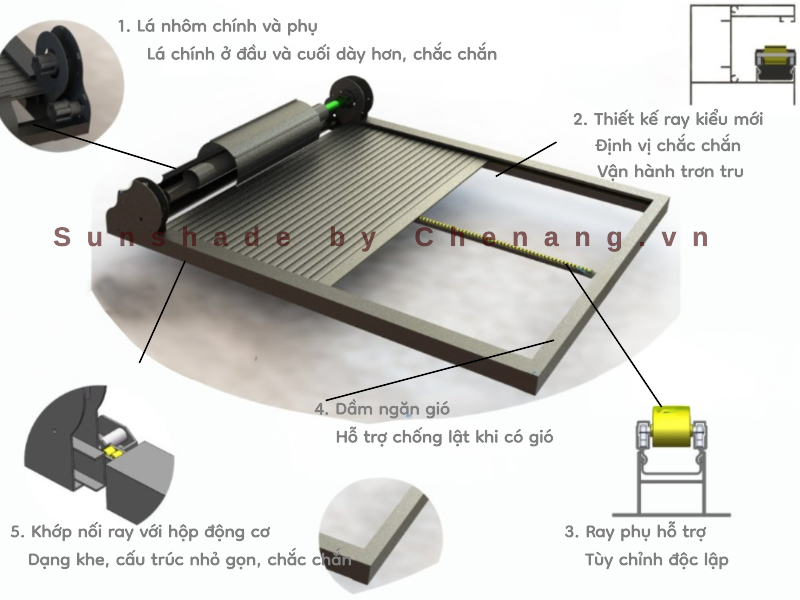 1. Lá nhôm chính và phụ
Lá chính ở đầu và cuối dày hơn, chắc chắn

2. Thiết kế ray kiểu mới
Định vị chắc chắn
Vận hành trơn tru

Sunshade by Chenang.vn

4. Dầm ngăn gió
Hỗ trợ chống lật khi có gió

5. Khớp nối ray với hộp động cơ
Dạng khe, cấu trúc nhỏ gọn, chắc chắn

3. Ray phụ hỗ trợ
Tùy chỉnh độc lập