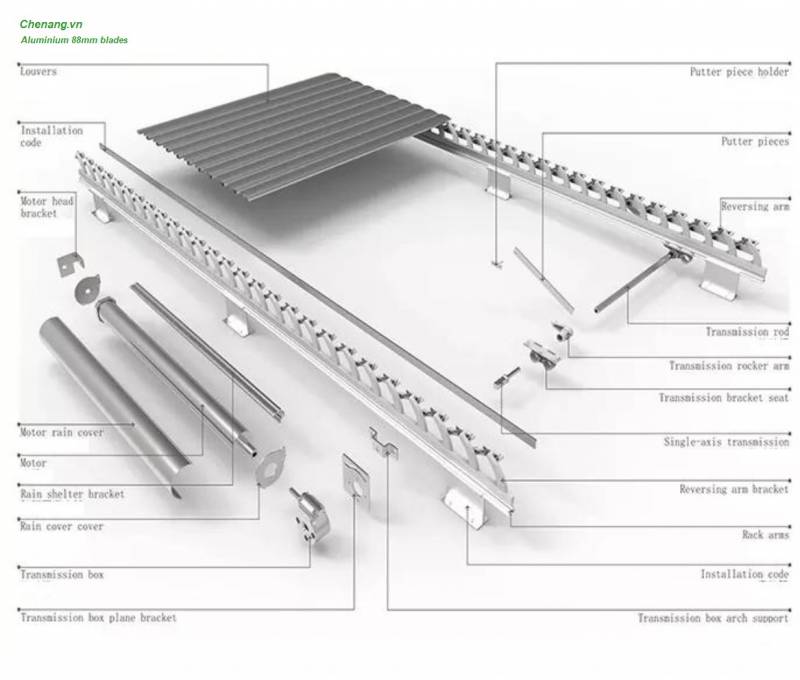 Chenang.vn
Aluminium 88mm blades

Louvers

Installation code

Motor head bracket

Motor rain cover

Motor

Rain shelter bracket

Rain cover cover

Transmission box

Transmission box plane bracket

Putter piece holder

Putter pieces

Reversing arm

Transmission rod

Transmission rocker arm

Transmission bracket seat

Single-axis transmission

Reversing arm bracket

Rack arms

Installation code

Transmission box arch support