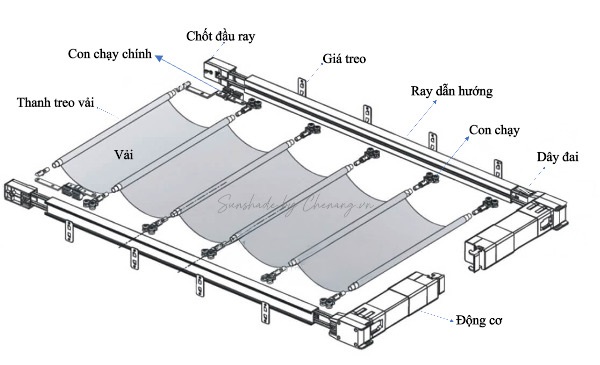 Chốt đầu ray
Con chạy chính
Giá treo
Ray dẫn hướng
Thanh treo vải
Con chạy
Vải
Dây đai
Sunshade by Chenang.vn
Động cơ