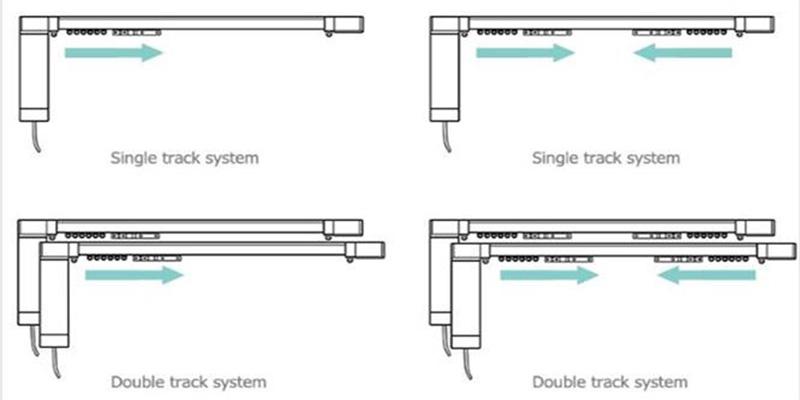 Single track system

Single track system

Double track system

Double track system