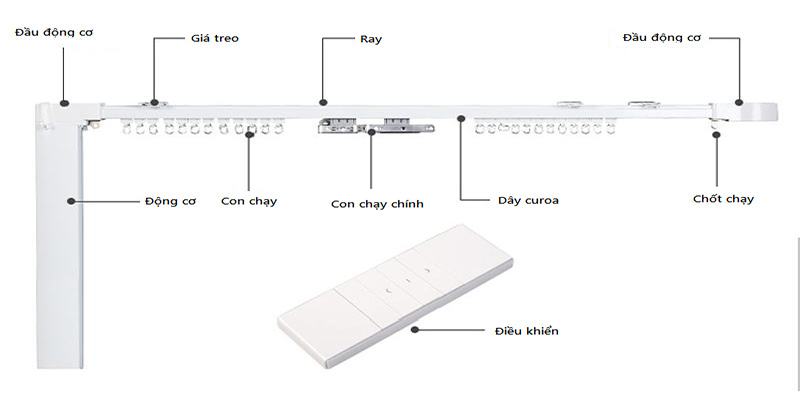 Đầu động cơ
Giá treo
Ray
Đầu động cơ
Động cơ
Con chạy
Con chạy chính
Dây curoa
Chốt chạy
Điều khiển